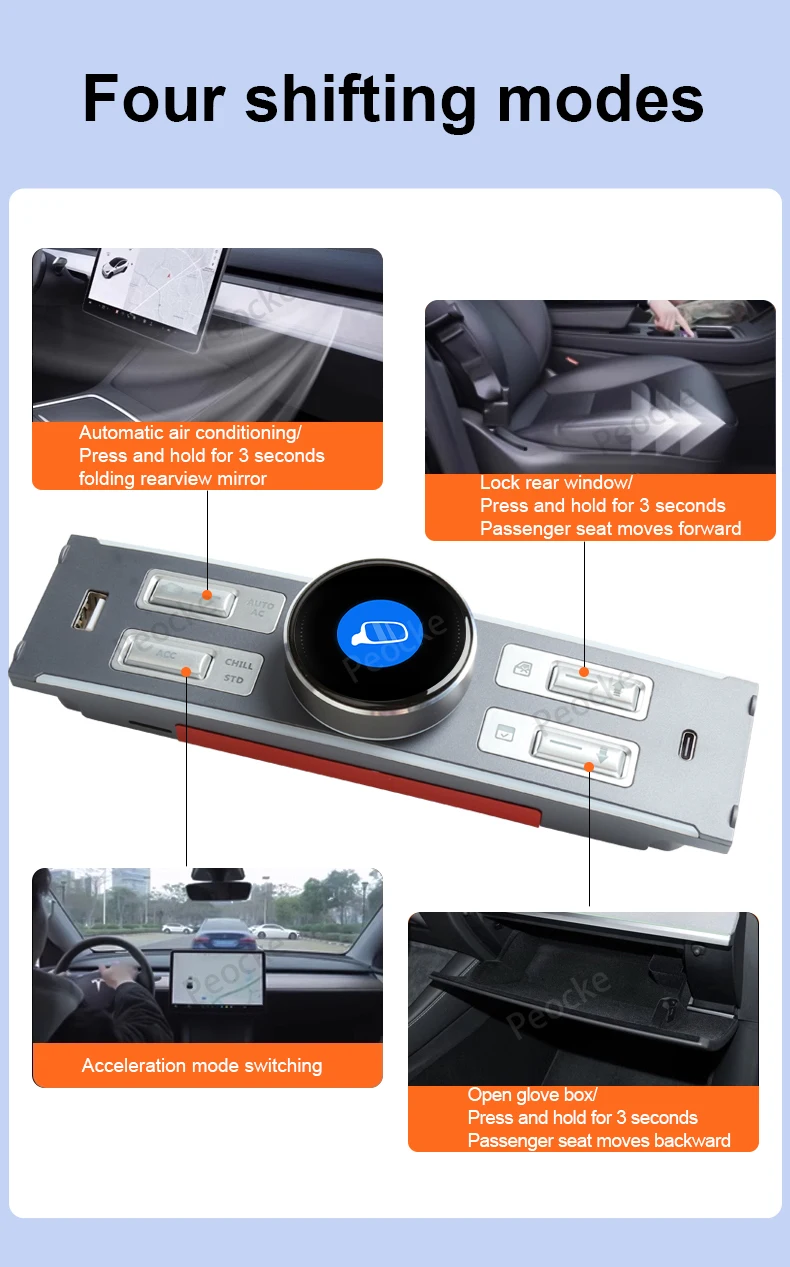 Four shifting modes

Automatic air conditioning/
Press and hold for 3 seconds
folding rearview mirror

Lock rear window/
Press and hold for 3 seconds
Passenger seat moves forward

AUTO
AC

ACC

CHILL
STD

Peocke

Acceleration mode switching

Open glove box/
Press and hold for 3 seconds
Passenger seat moves backward