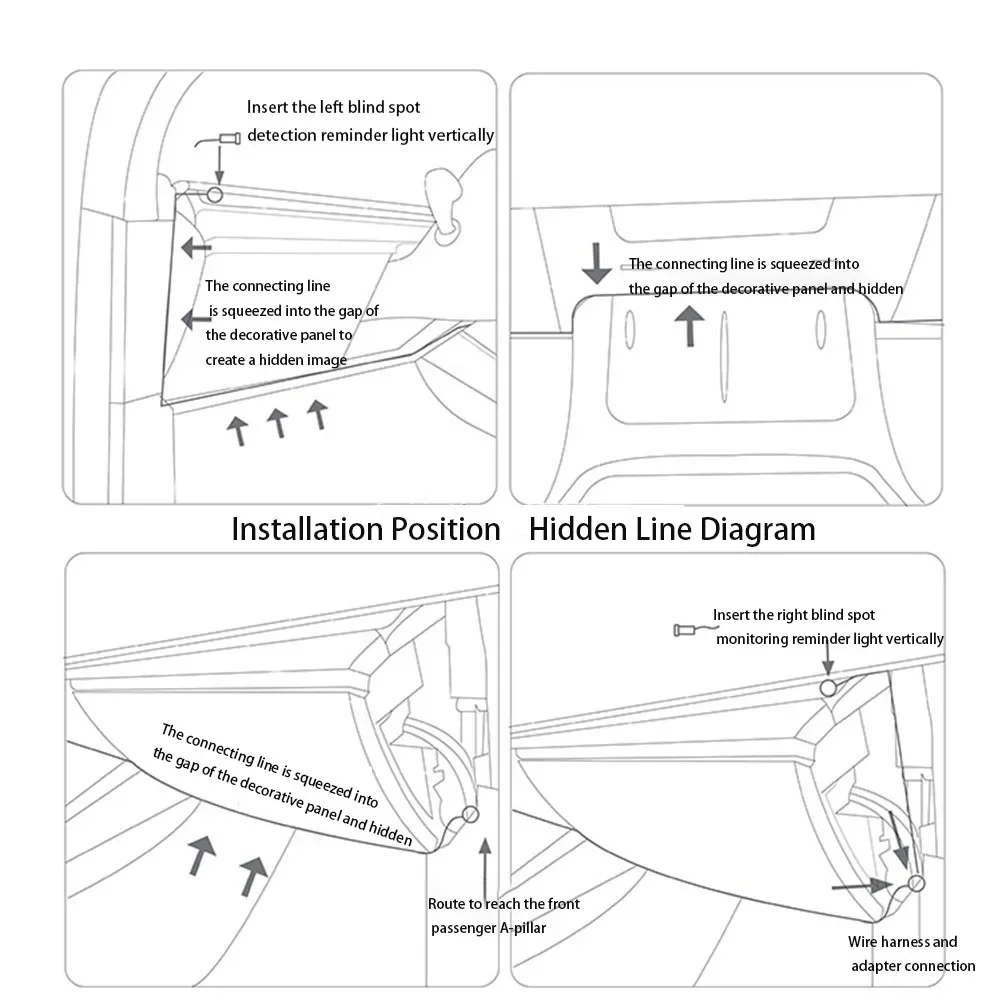 Insert the left blind spot detection reminder light vertically

The connecting line is squeezed into the gap of the decorative panel to create a hidden image

The connecting line is squeezed into the gap of the decorative panel and hidden

Installation Position Hidden Line Diagram

The connecting line is squeezed into the gap of the decorative panel and hidden

Route to reach the front passenger A-pillar

Insert the right blind spot monitoring reminder light vertically

Wire harness and adapter connection