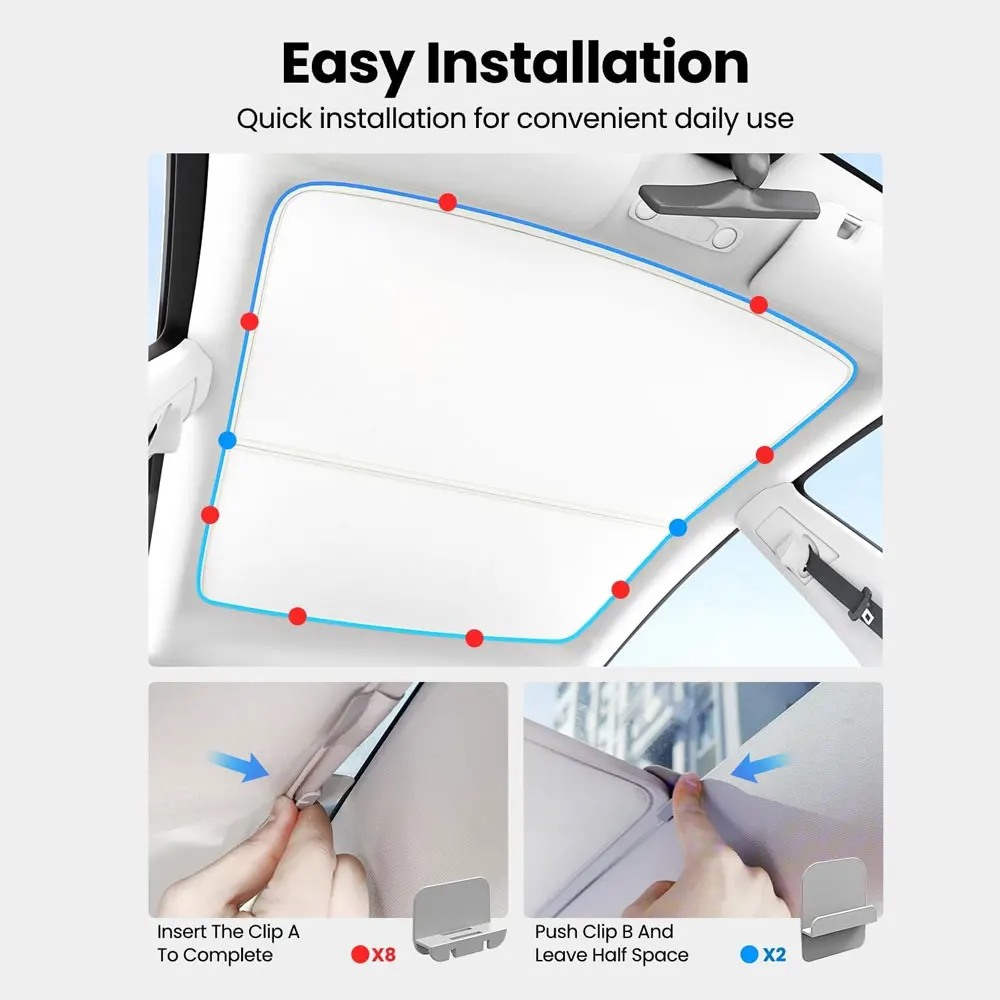 Easy Installation

Quick installation for convenient daily use

Insert The Clip A To Complete

X8

Push Clip B And Leave Half Space

X2