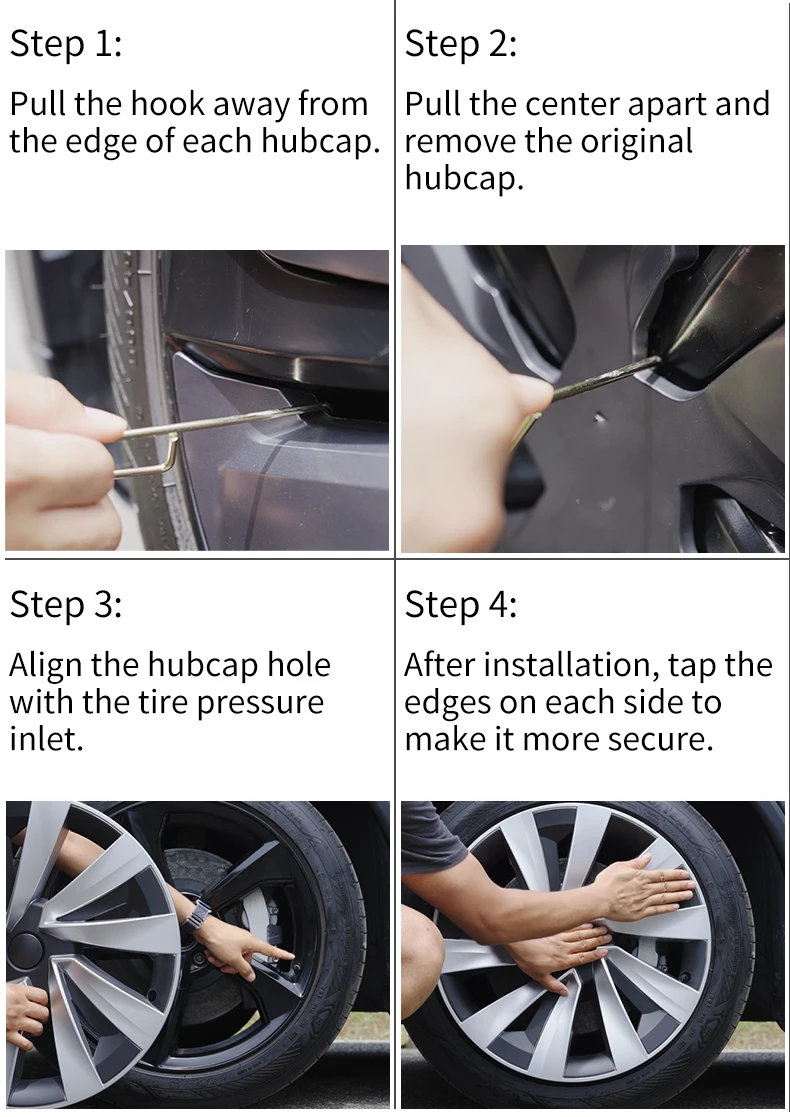 Step 1:

Pull the hook away from the edge of each hubcap.

Step 2:

Pull the center apart and remove the original hubcap.

Step 3:

Align the hubcap hole with the tire pressure inlet.

Step 4:

After installation, tap the edges on each side to make it more secure.