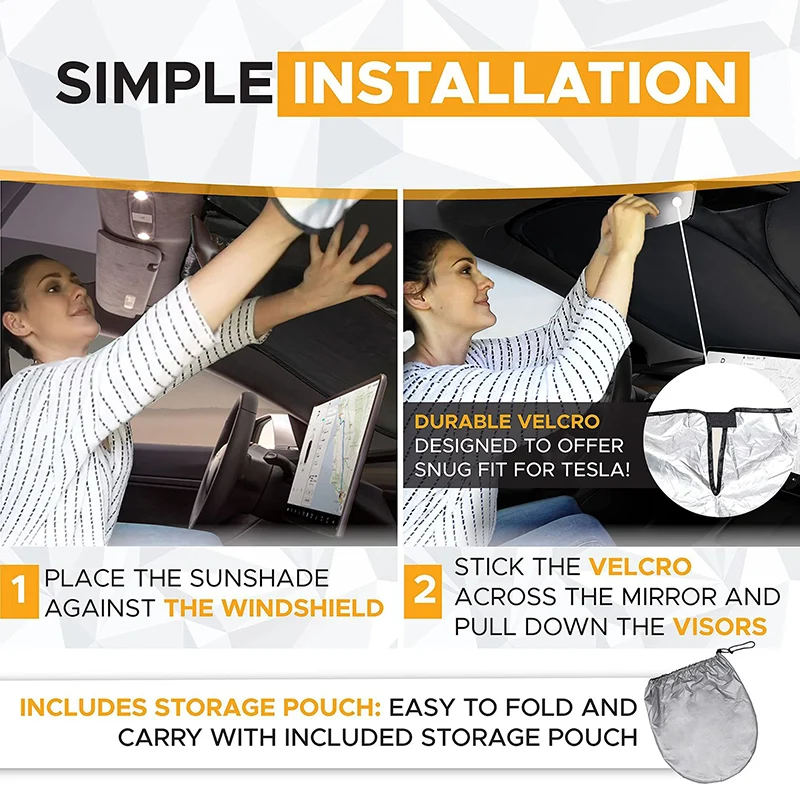 SIMPLE INSTALLATION

DURABLE VELCRO DESIGNED TO OFFER SNUG FIT FOR TESLA!

1 PLACE THE SUNSHADE AGAINST THE WINDSHIELD

2 STICK THE VELCRO ACROSS THE MIRROR AND PULL DOWN THE VISORS

INCLUDES STORAGE POUCH: EASY TO FOLD AND CARRY WITH INCLUDED STORAGE POUCH