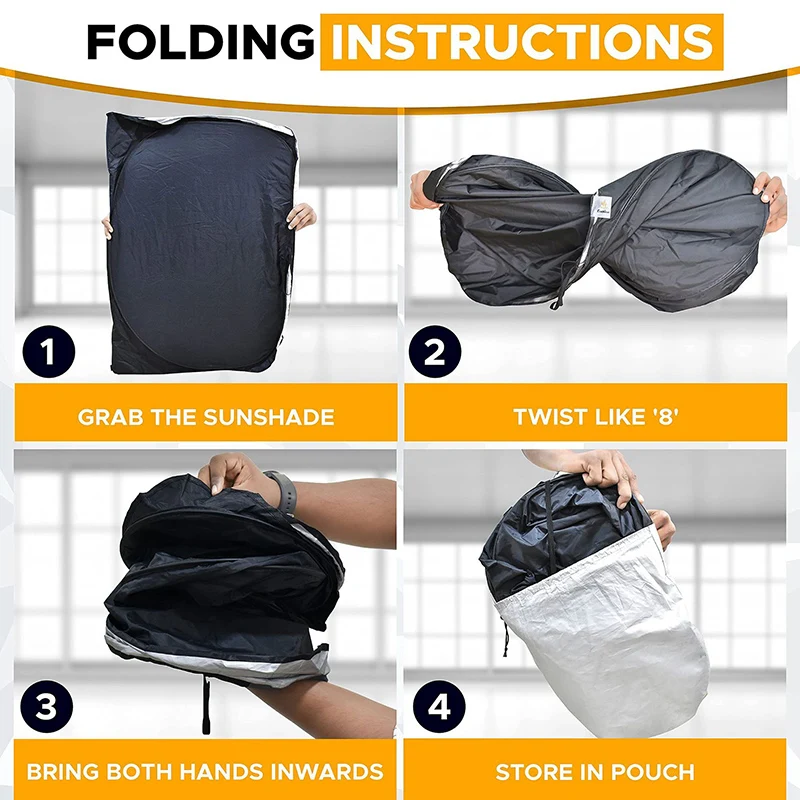 FOLDING INSTRUCTIONS

1

GRAB THE SUNSHADE

2

TWIST LIKE '8'

3

BRING BOTH HANDS INWARDS

4

STORE IN POUCH