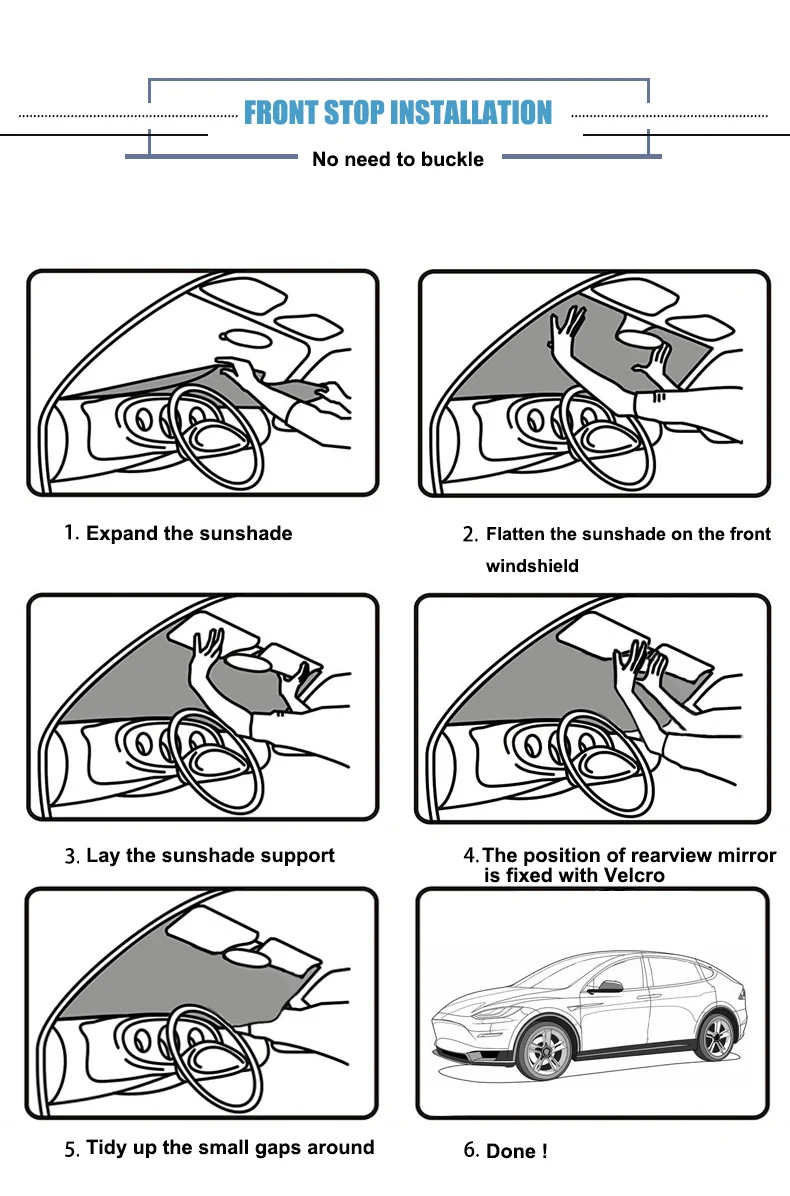 FRONT STOP INSTALLATION

No need to buckle

1. Expand the sunshade

2. Flatten the sunshade on the front windshield

3. Lay the sunshade support

4. The position of rearview mirror is fixed with Velcro

5. Tidy up the small gaps around

6. Done !